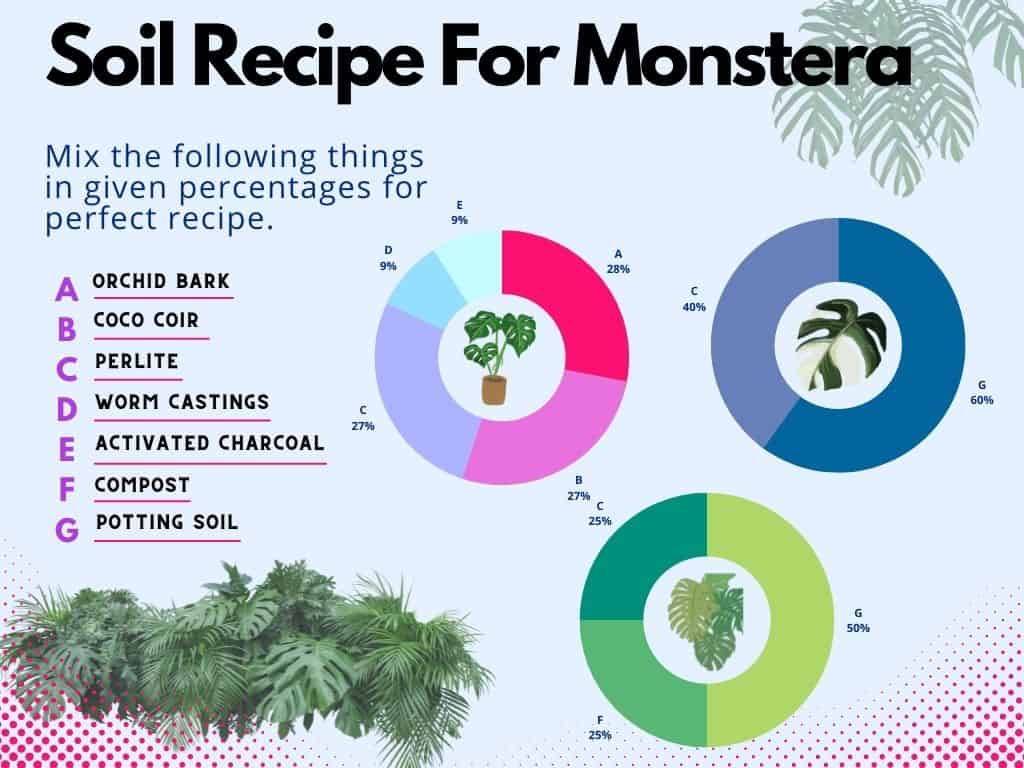 Soil Recipe For Monstera

Mix the following things in given percentages for perfect recipe.

A ORCHID BARK
B COCO COIR
C PERLITE
D WORM CASTINGS
E ACTIVATED CHARCOAL
F COMPOST
G POTTING SOIL

E 9%
D 9%
A 28%
C 27%
B 27%

C 40%
G 60%

C 25%
G 50%
F 25%